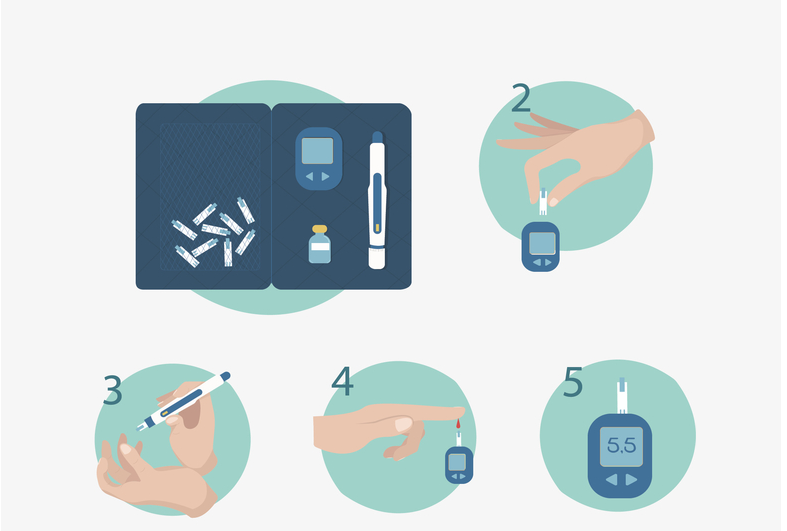 2

3

4

5

5.5